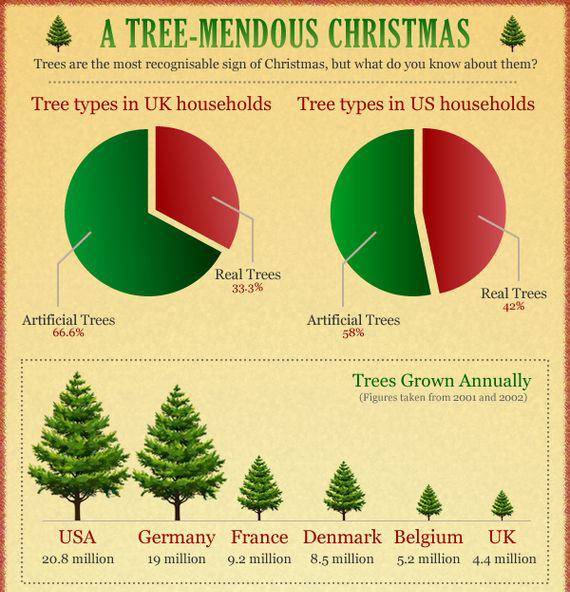 A TREE-MENDOUS CHRISTMAS

Trees are the most recognisable sign of Christmas, but what do you know about them?

Tree types in UK households

Real Trees
33.3%

Artificial Trees
66.6%

Tree types in US households

Real Trees
42%

Artificial Trees
58%

Trees Grown Annually
(Figures taken from 2001 and 2002)

USA
20.8 million

Germany
19 million

France
9.2 million

Denmark
8.5 million

Belgium
5.2 million

UK
4.4 million