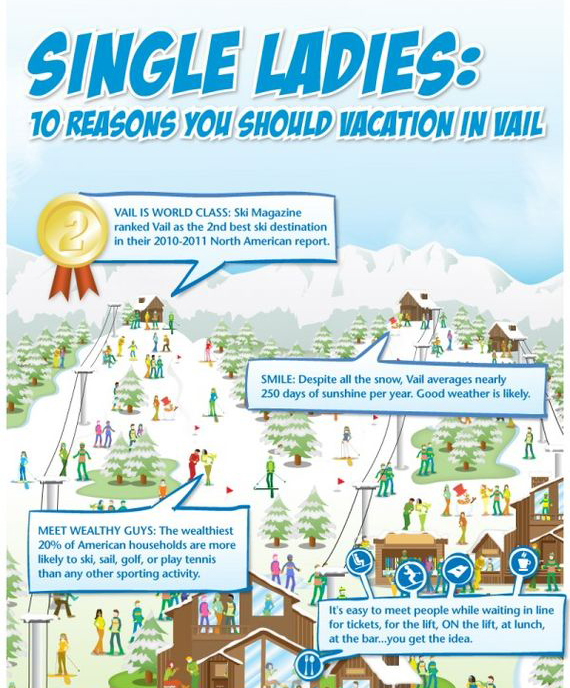 SINGLE LADIES:

10 REASONS YOU SHOULD VACATION IN VAIL

2

VAIL IS WORLD CLASS: Ski Magazine ranked Vail as the 2nd best ski destination in their 2010-2011 North American report.

SMILE: Despite all the snow, Vail averages nearly 250 days of sunshine per year. Good weather is likely.

MEET WEALTHY GUYS: The wealthiest 20% of American households are more likely to ski, sail, golf, or play tennis than any other sporting activity.

It's easy to meet people while waiting in line for tickets, for the lift, ON the lift, at lunch, at the bar...you get the idea.